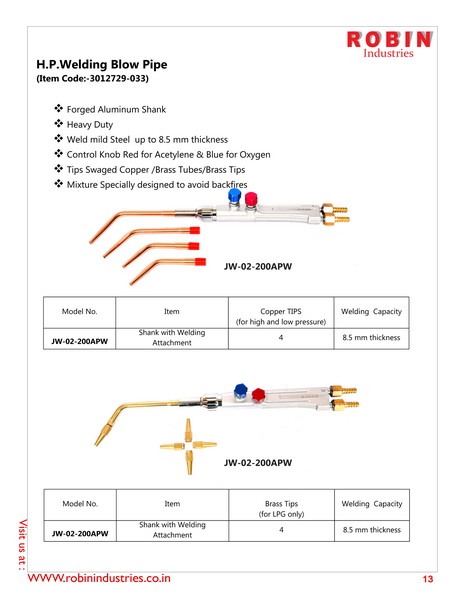 ROBIN
Industries

H.P.Welding Blow Pipe
(Item Code:-3012729-033)

❖ Forged Aluminum Shank
❖ Heavy Duty
❖ Weld mild Steel up to 8.5 mm thickness
❖ Control Knob Red for Acetylene & Blue for Oxygen
❖ Tips Swaged Copper /Brass Tubes/Brass Tips
❖ Mixture Specially designed to avoid backfires

JW-02-200APW

| Model No. | Item | Copper TIPS (for high and low pressure) | Welding Capacity |
|---|---|---|---|
| JW-02-200APW | Shank with Welding Attachment | 4 | 8.5 mm thickness |

JW-02-200APW

| Model No. | Item | Brass Tips (for LPG only) | Welding Capacity |
|---|---|---|---|
| JW-02-200APW | Shank with Welding Attachment | 4 | 8.5 mm thickness |

Visit us at :
WWW.robinindustries.co.in
13